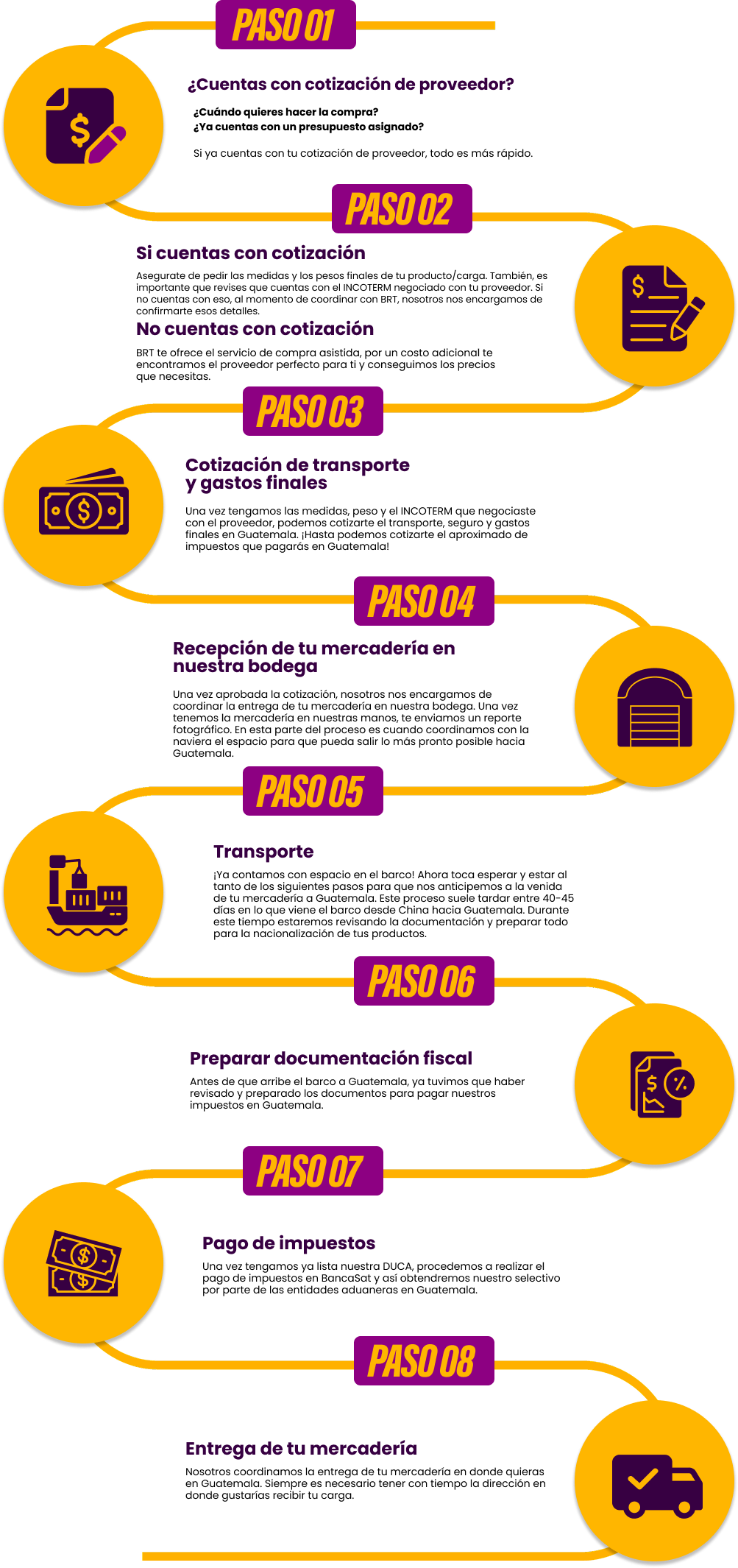 PASO 01

¿Cuentas con cotización de proveedor?

¿Cuándo quieres hacer la compra?
¿Ya cuentas con un presupuesto asignado?

Si ya cuentas con tu cotización de proveedor, todo es más rápido.

PASO 02

Si cuentas con cotización

Asegurate de pedir las medidas y los pesos finales de tu producto/carga. También, es importante que revises que cuentas con el INCOTERM negociado con tu proveedor. Si no cuentas con eso, al momento de coordinar con BRT, nosotros nos encargamos de confirmarte esos detalles.

No cuentas con cotización

BRT te ofrece el servicio de compra asistida, por un costo adicional te encontramos el proveedor perfecto para ti y conseguimos los precios que necesitas.

PASO 03

Cotización de transporte y gastos finales

Una vez tengamos las medidas, peso y el INCOTERM que negociaste con el proveedor, podemos cotizarte el transporte, seguro y gastos finales en Guatemala. ¡Hasta podemos cotizarte el aproximado de impuestos que pagarás en Guatemala!

PASO 04

Recepción de tu mercadería en nuestra bodega

Una vez aprobada la cotización, nosotros nos encargamos de coordinar la entrega de tu mercadería en nuestra bodega. Una vez tenemos la mercadería en nuestras manos, te enviamos un reporte fotográfico. En esta parte del proceso es cuando coordinamos con la naviera el espacio para que pueda salir lo más pronto posible hacia Guatemala.

PASO 05

Transporte

¡Ya contamos con espacio en el barco! Ahora toca esperar y estar al tanto de los siguientes pasos para que nos anticipemos a la venida de tu mercadería a Guatemala. Este proceso suele tardar entre 40-45 días en lo que viene el barco desde China hacia Guatemala. Durante este tiempo estaremos revisando la documentación y preparar todo para la nacionalización de tus productos.

PASO 06

Preparar documentación fiscal

Antes de que arribe el barco a Guatemala, ya tuvimos que haber revisado y preparado los documentos para pagar nuestros impuestos en Guatemala.

PASO 07

Pago de impuestos

Una vez tengamos ya lista nuestra DUCA, procedemos a realizar el pago de impuestos en BancaSat y así obtendremos nuestro selectivo por parte de las entidades aduaneras en Guatemala.

PASO 08

Entrega de tu mercadería

Nosotros coordinamos la entrega de tu mercadería en donde quieras en Guatemala. Siempre es necesario tener con tiempo la dirección en donde gustarías recibir tu carga.